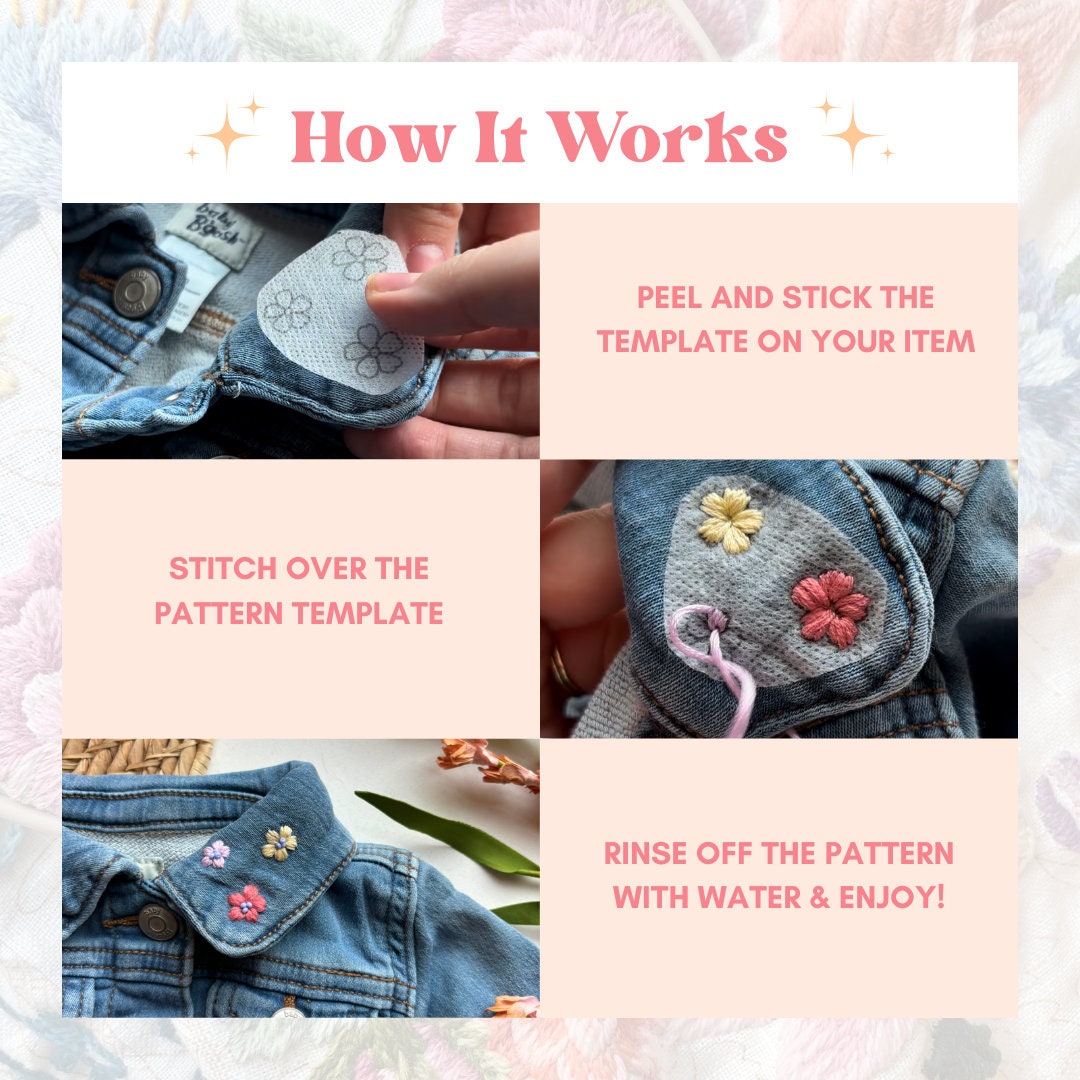 How It Works

baby B'gosh

PEEL AND STICK THE TEMPLATE ON YOUR ITEM

STITCH OVER THE PATTERN TEMPLATE

RINSE OFF THE PATTERN WITH WATER & ENJOY!