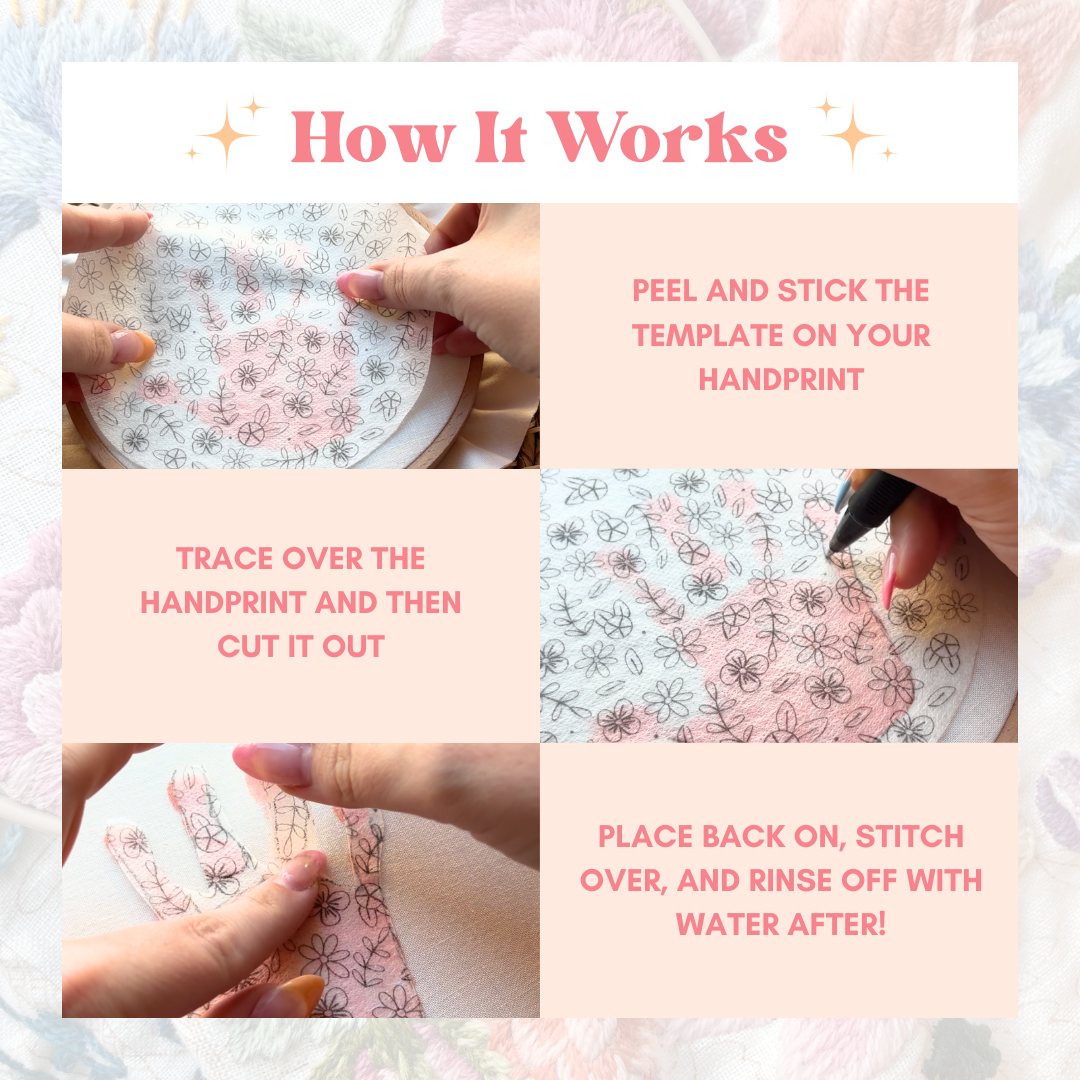 How It Works

PEEL AND STICK THE TEMPLATE ON YOUR HANDPRINT

TRACE OVER THE HANDPRINT AND THEN CUT IT OUT

PLACE BACK ON, STITCH OVER, AND RINSE OFF WITH WATER AFTER!