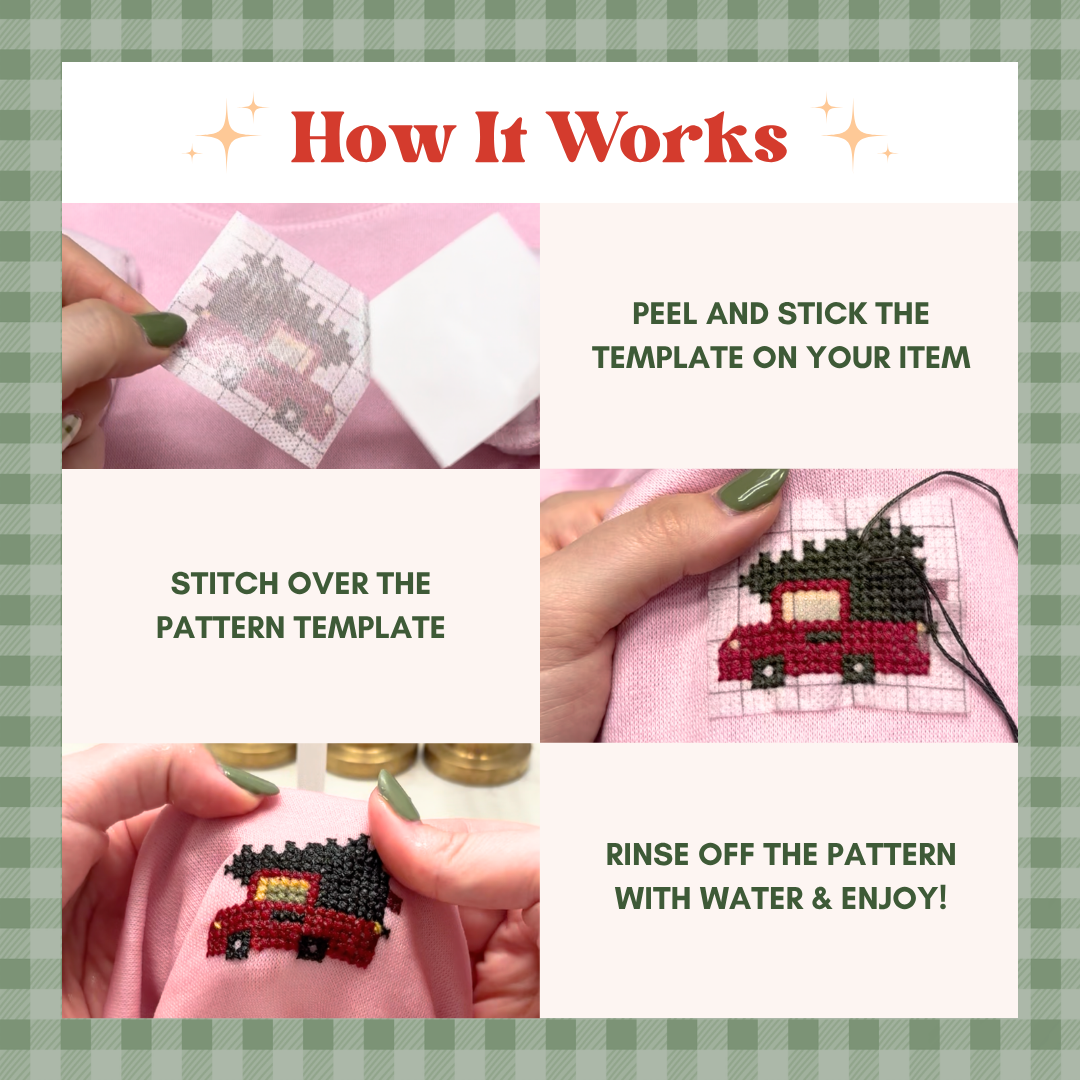 How It Works

PEEL AND STICK THE TEMPLATE ON YOUR ITEM

STITCH OVER THE PATTERN TEMPLATE

RINSE OFF THE PATTERN WITH WATER & ENJOY!