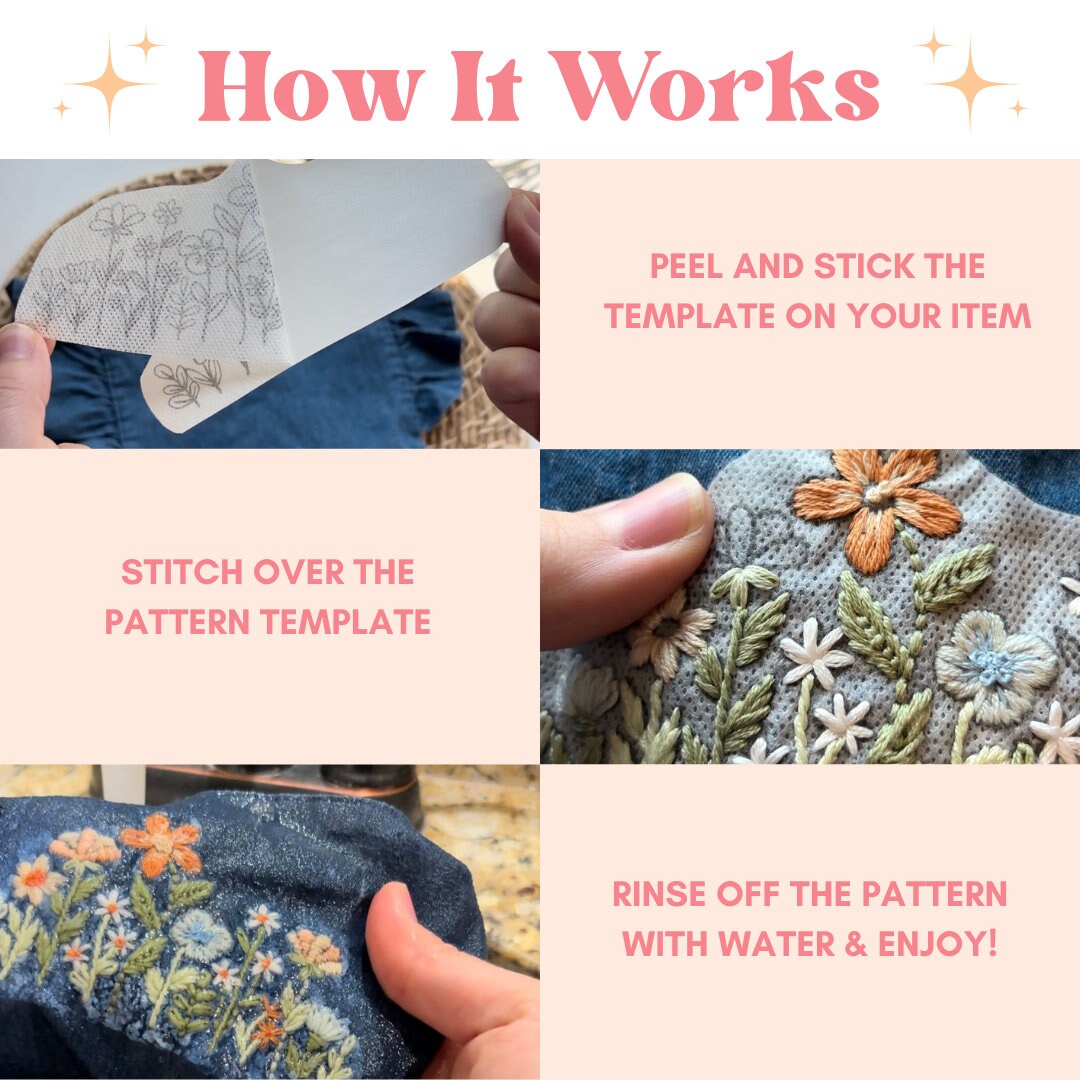 How It Works

PEEL AND STICK THE TEMPLATE ON YOUR ITEM

STITCH OVER THE PATTERN TEMPLATE

RINSE OFF THE PATTERN WITH WATER & ENJOY!